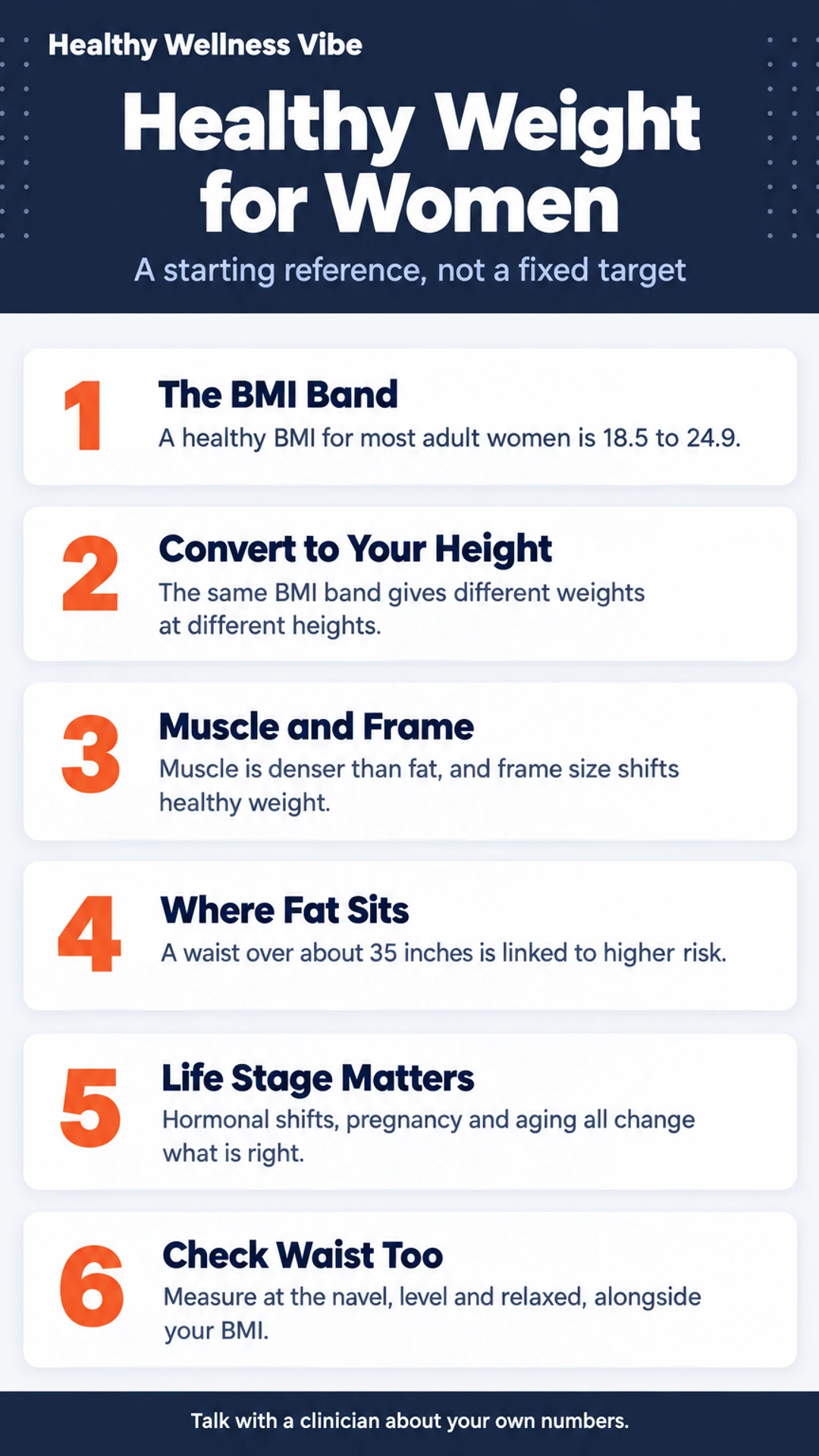 Healthy Wellness Vibe

Healthy Weight for Women

A starting reference, not a fixed target

1

The BMI Band

A healthy BMI for most adult women is 18.5 to 24.9.

2

Convert to Your Height

The same BMI band gives different weights at different heights.

3

Muscle and Frame

Muscle is denser than fat, and frame size shifts healthy weight.

4

Where Fat Sits

A waist over about 35 inches is linked to higher risk.

5

Life Stage Matters

Hormonal shifts, pregnancy and aging all change what is right.

6

Check Waist Too

Measure at the navel, level and relaxed, alongside your BMI.

Talk with a clinician about your own numbers.